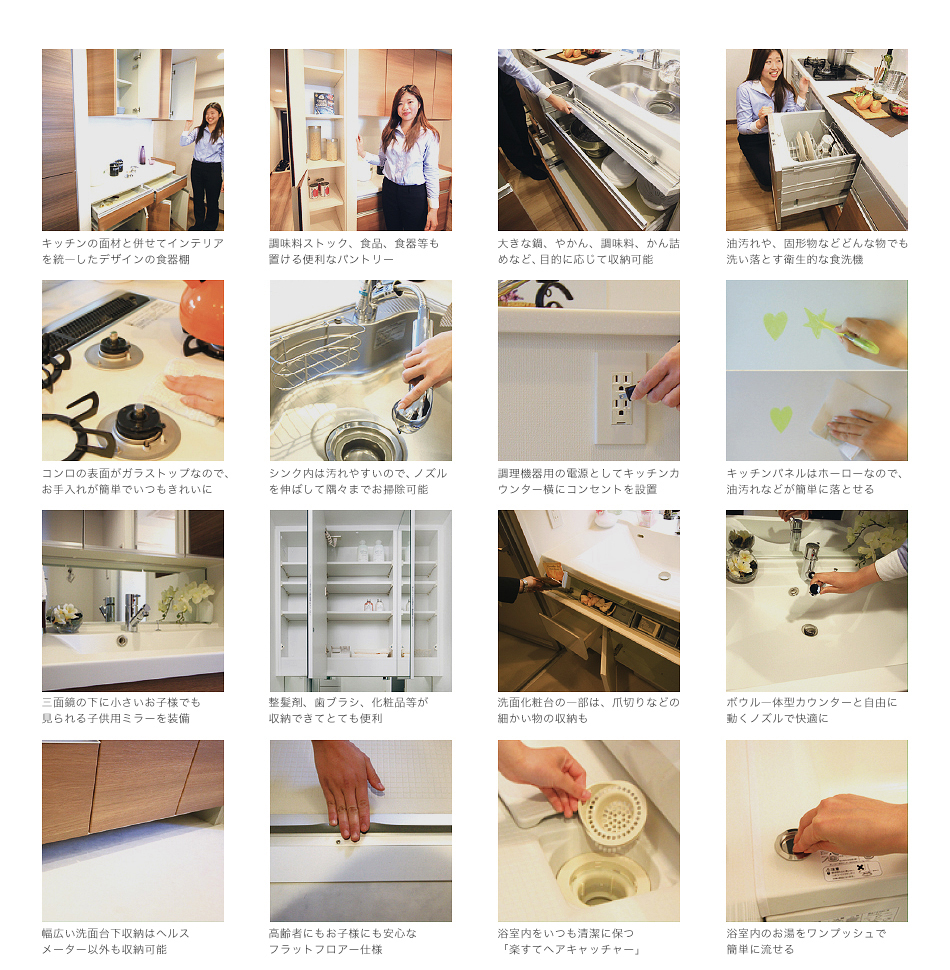 キッチンの面材と併せてインテリアを統一したデザインの食器棚

調味料ストック、食品、食器等も置ける便利なパントリー

大きな鍋、やかん、調味料、かん詰めなど、目的に応じて収納可能

油汚れや、固形物などどんな物でも洗い落とす衛生的な食洗機

コンロの表面がガラストップなので、お手入れが簡単でいつもきれいに

シンク内は汚れやすいので、ノズルを伸ばして隅々までお掃除可能

調理機器用の電源としてキッチンカウンター横にコンセントを設置

キッチンパネルはホーローなので、油汚れなどが簡単に落とせる

三面鏡の下に小さいお子様でも見られる子供用ミラーを装備

整髪剤、歯ブラシ、化粧品等が収納できてとても便利

洗面化粧台の一部は、爪切りなどの細かい物の収納も

ボウル一体型カウンターと自由に動くノズルで快適に

幅広い洗面台下収納はヘルスメーター以外も収納可能

高齢者にもお子様にも安心なフラットフロアー仕様

浴室内をいつも清潔に保つ「楽すてヘアキャッチャー」

浴室内のお湯をワンプッシュで簡単に流せる